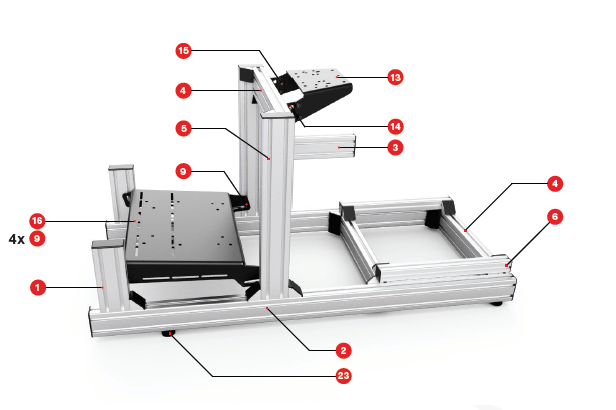 15
13
4
14
5
3
9
4
16
6
4x 9
1
2
23